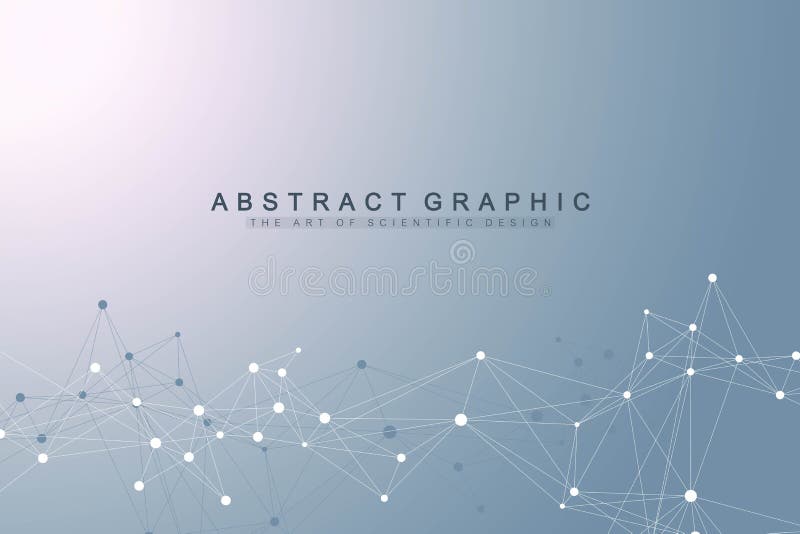 ABSTRACT GRAPHIC
THE ART OF SCIENTIFIC DESIGN

dreamstime