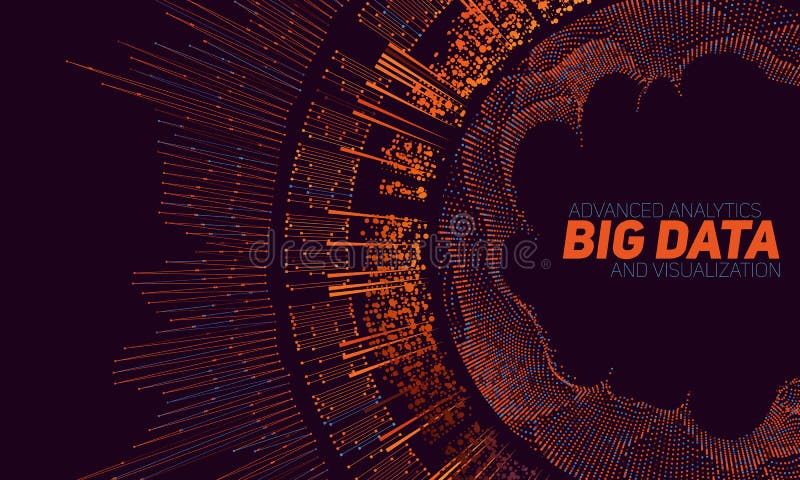 ADVANCED ANALYTICS
BIG DATA
AND VISUALIZATION

dreamstime