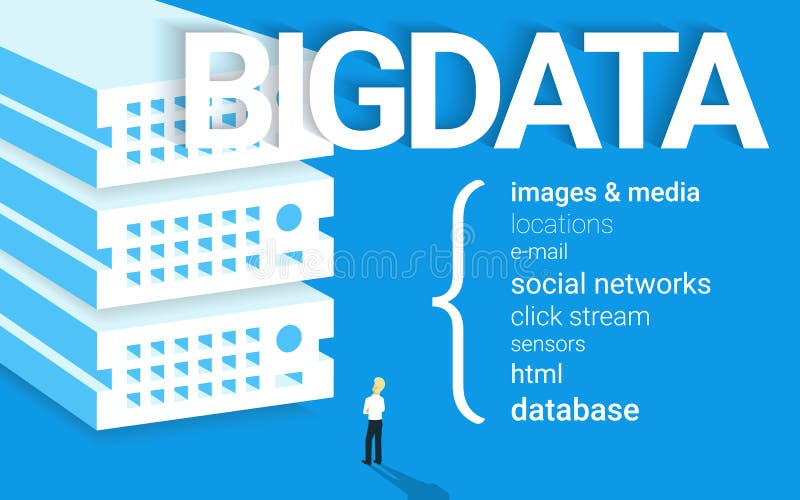 BIGDATA

images & media
locations
e-mail
social networks
click stream
sensors
html
database

dreamstime