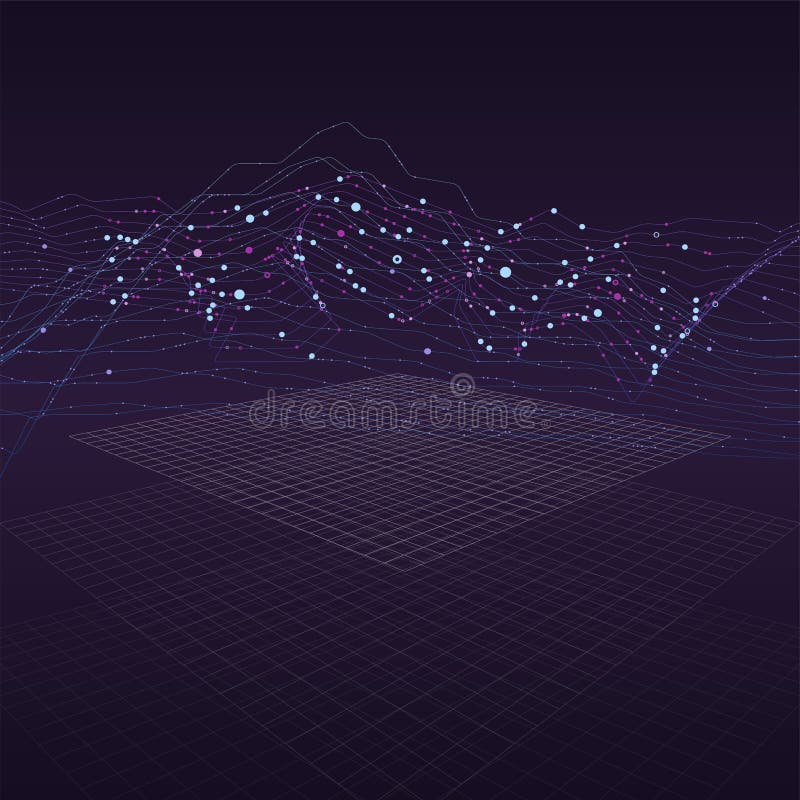 dreamstime