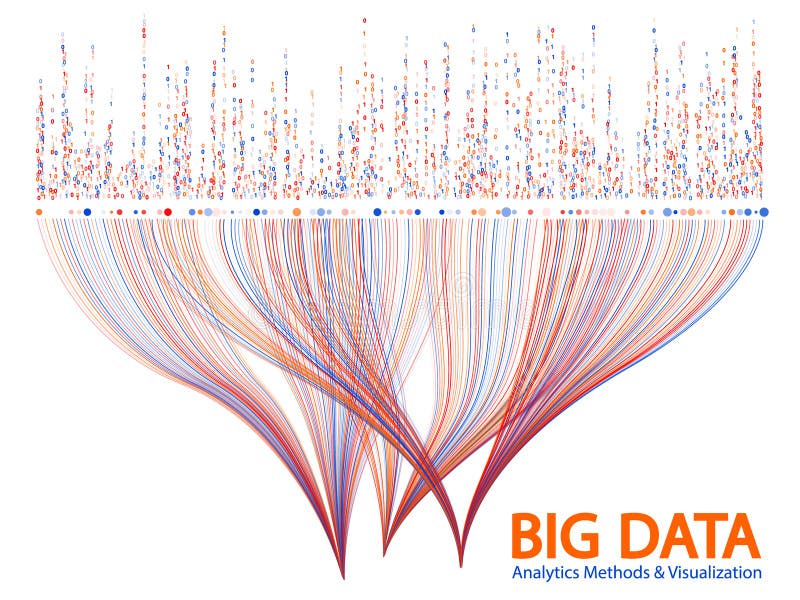 BIG DATA
Analytics Methods & Visualization