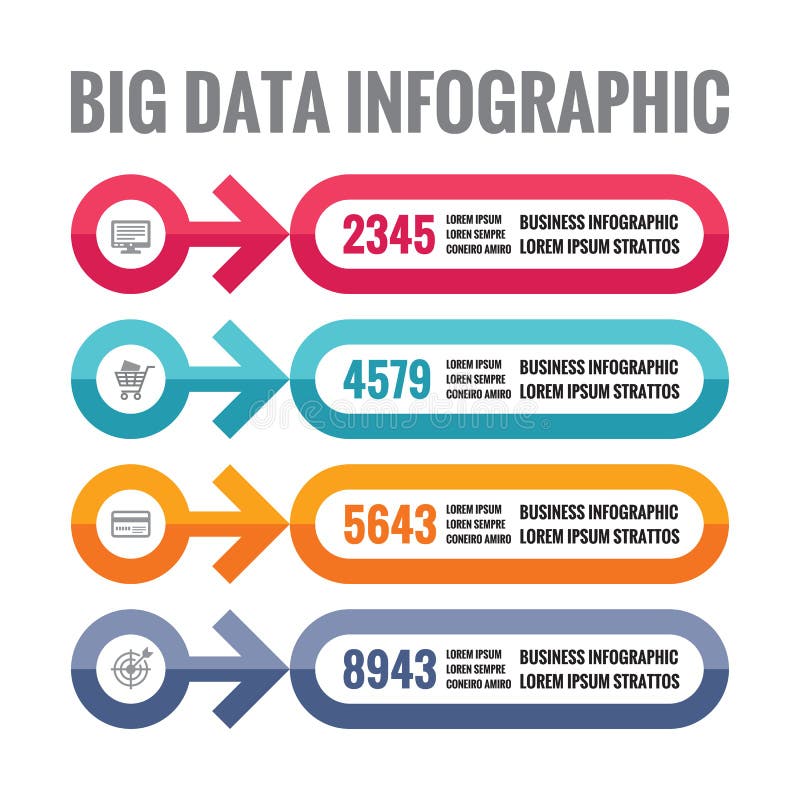 BIG DATA INFOGRAPHIC

2345 LOREM IPSUM LOREN SEMPRE CONEIRO AMIRO BUSINESS INFOGRAPHIC LOREM IPSUM STRATTOS

4579 LOREM IPSUM LOREN SEMPRE CONEIRO AMIRO BUSINESS INFOGRAPHIC LOREM IPSUM STRATTOS

dreamstime

5643 LOREM IPSUM LOREN SEMPRE CONEIRO AMIRO BUSINESS INFOGRAPHIC LOREM IPSUM STRATTOS

8943 LOREM IPSUM LOREN SEMPRE CONEIRO AMIRO BUSINESS INFOGRAPHIC LOREM IPSUM STRATTOS