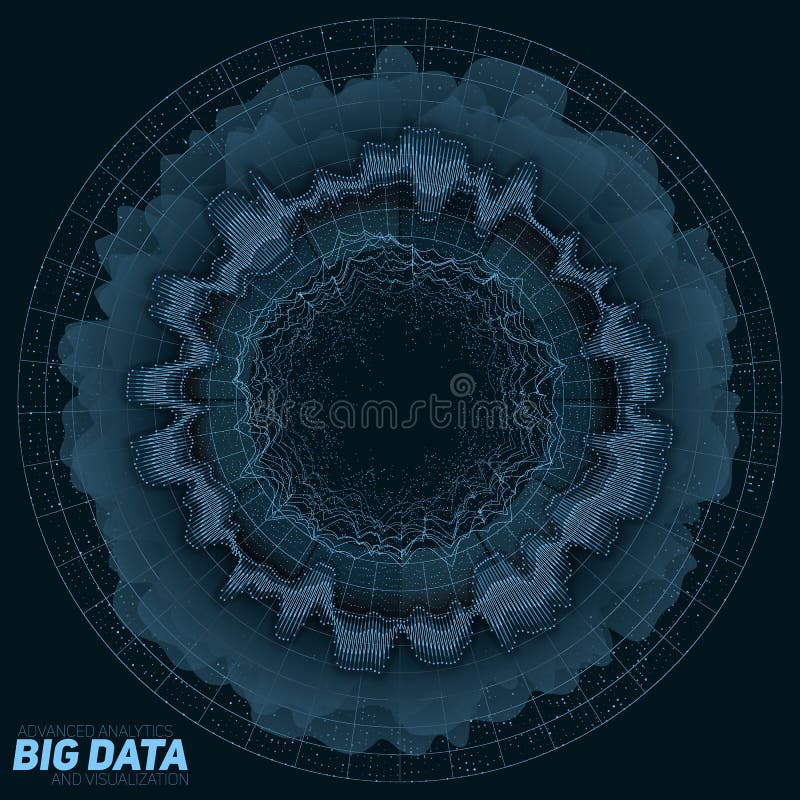 dreamstime

ADVANCED ANALYTICS
BIG DATA
AND VISUALIZATION