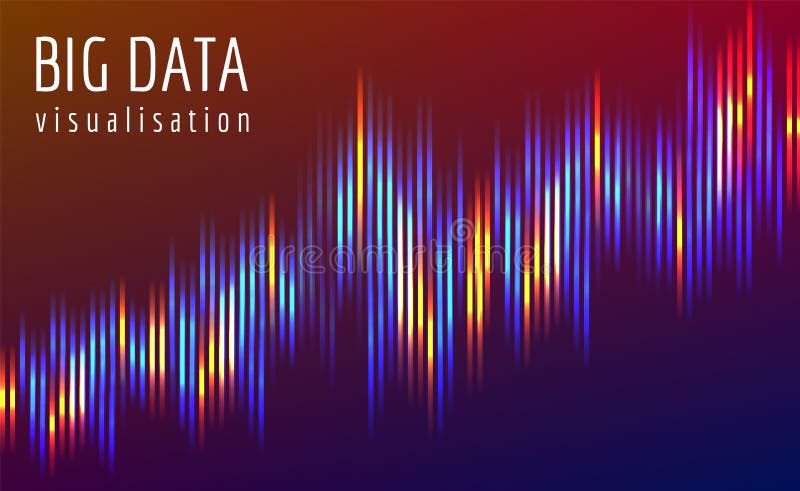 BIG DATA
visualisation

dreamstime