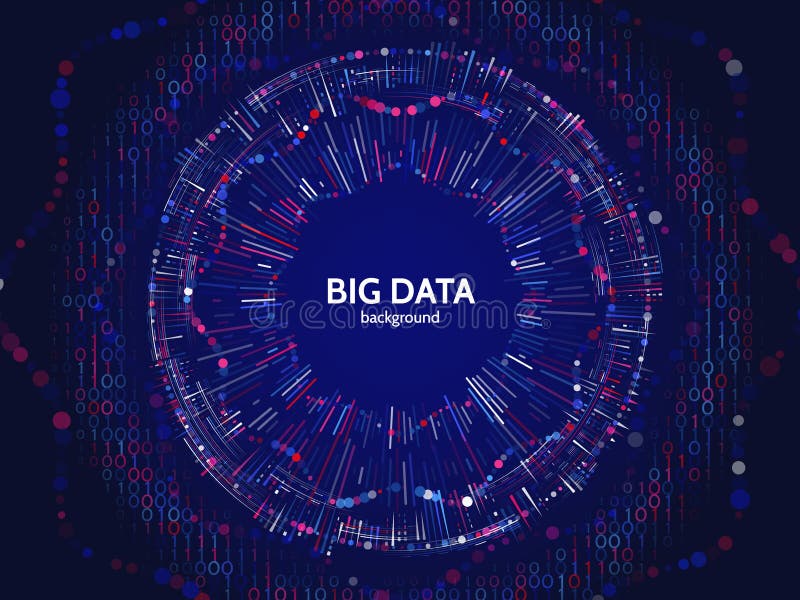 BIG DATA
background
dreamstime