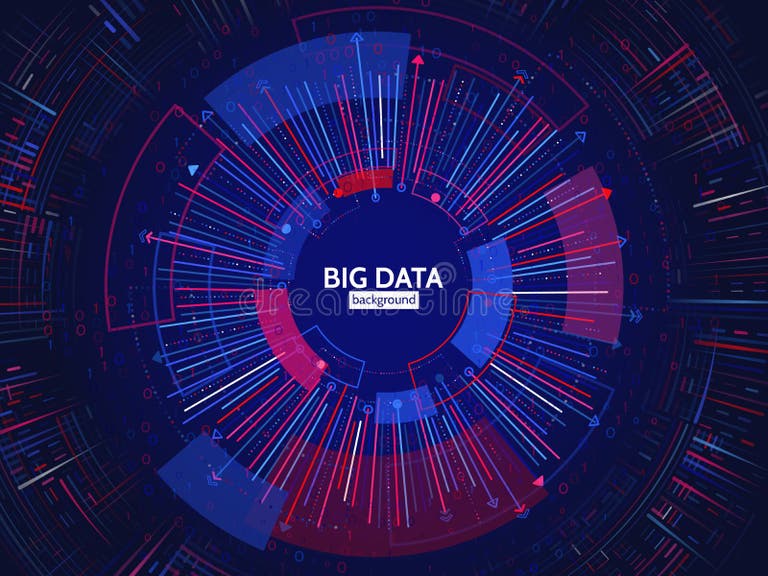 BIG DATA
background

dreamstime