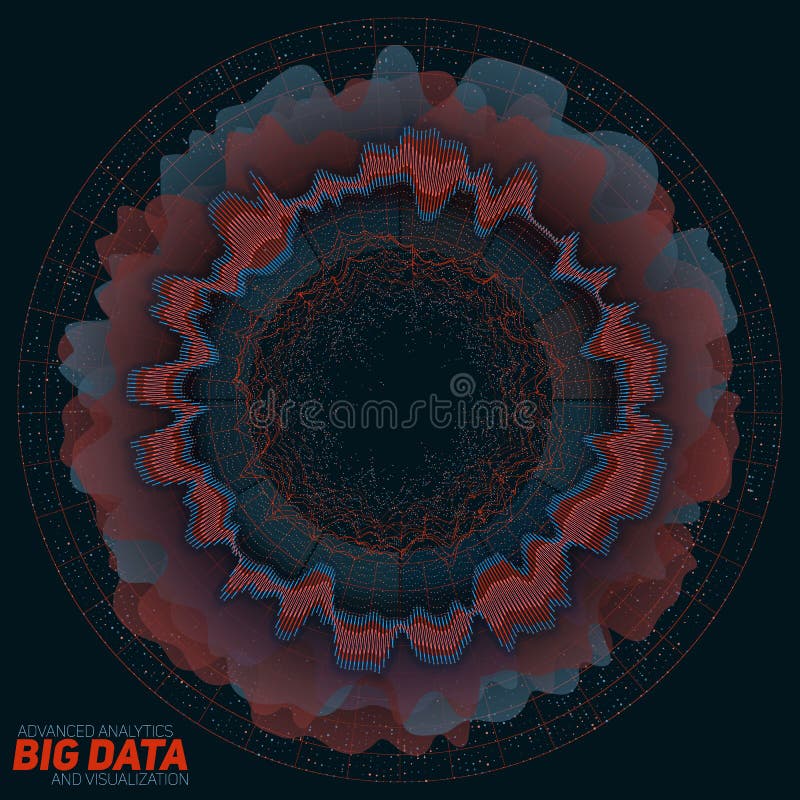 dreamstime

ADVANCED ANALYTICS
BIG DATA
AND VISUALIZATION