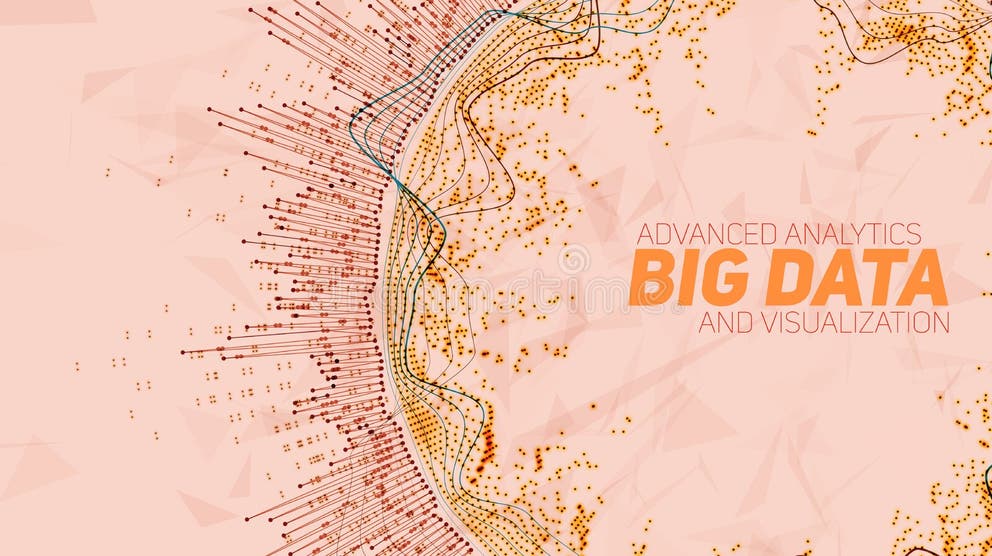 ADVANCED ANALYTICS
BIG DATA
AND VISUALIZATION