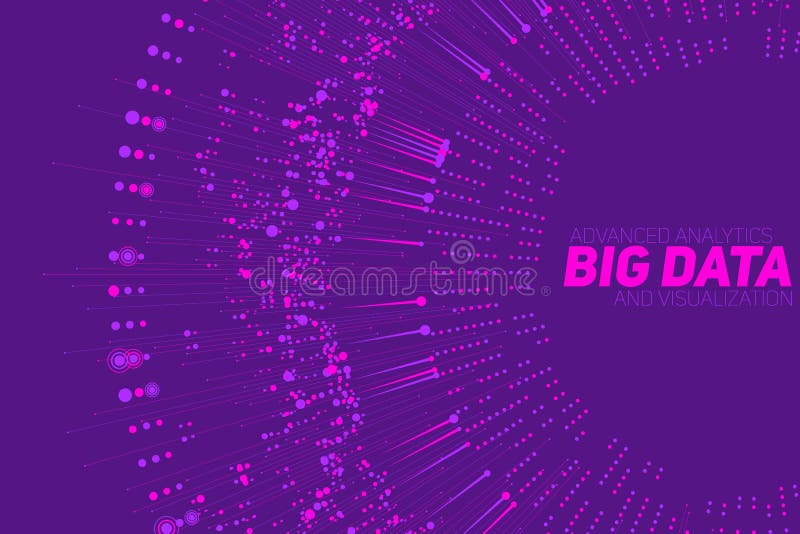 ADVANCED ANALYTICS
BIG DATA
AND VISUALIZATION

dreamstime