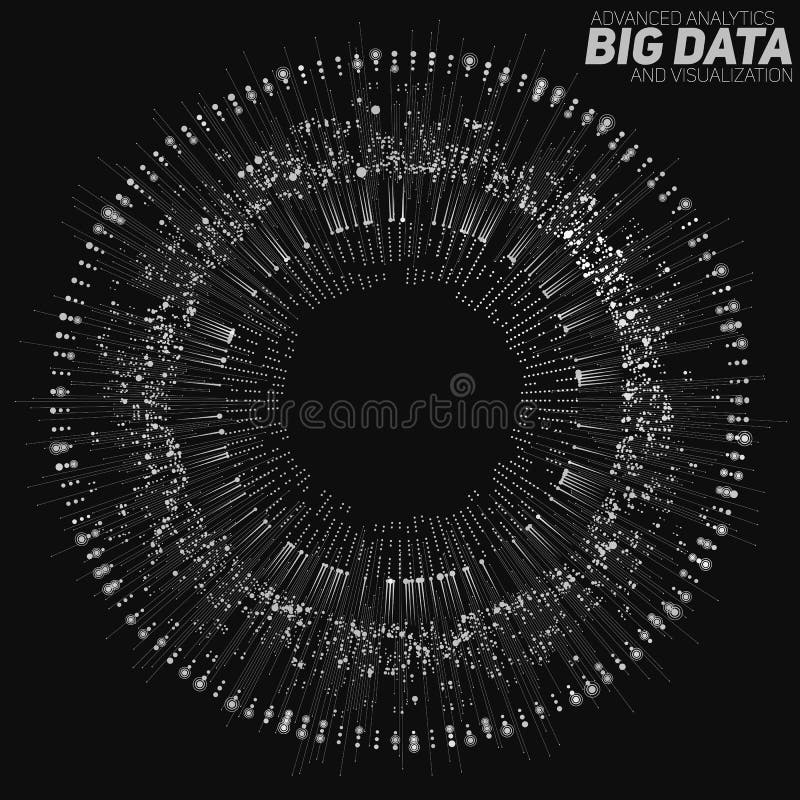 ADVANCED ANALYTICS
BIG DATA
AND VISUALIZATION

dreamstime