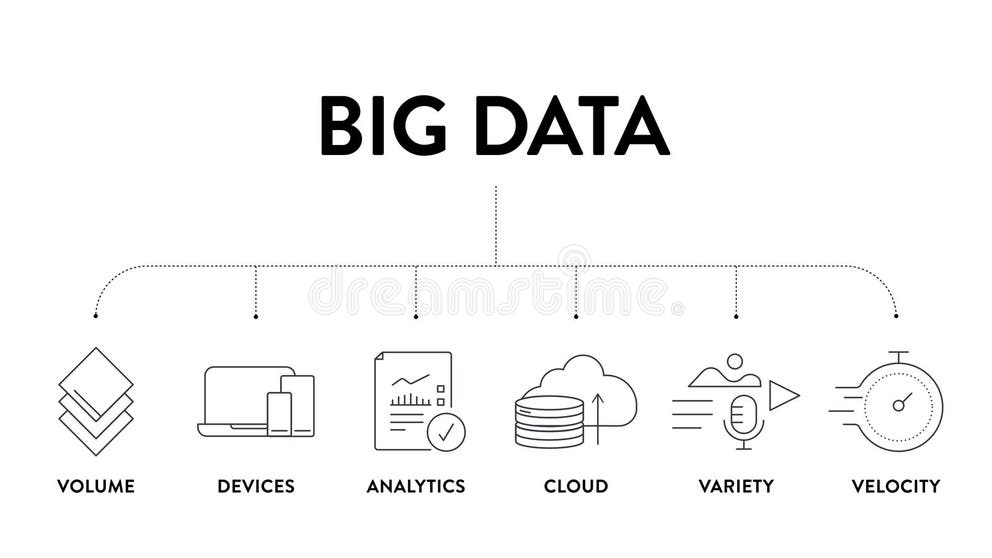 BIG DATA

dreamstime

VOLUME

DEVICES

ANALYTICS

CLOUD

VARIETY

VELOCITY