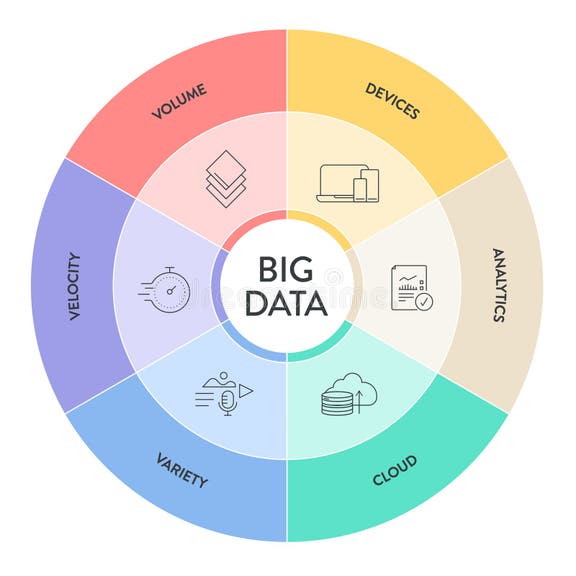 BIG DATA

VOLUME

DEVICES

ANALYTICS

CLOUD

VARIETY

VELOCITY