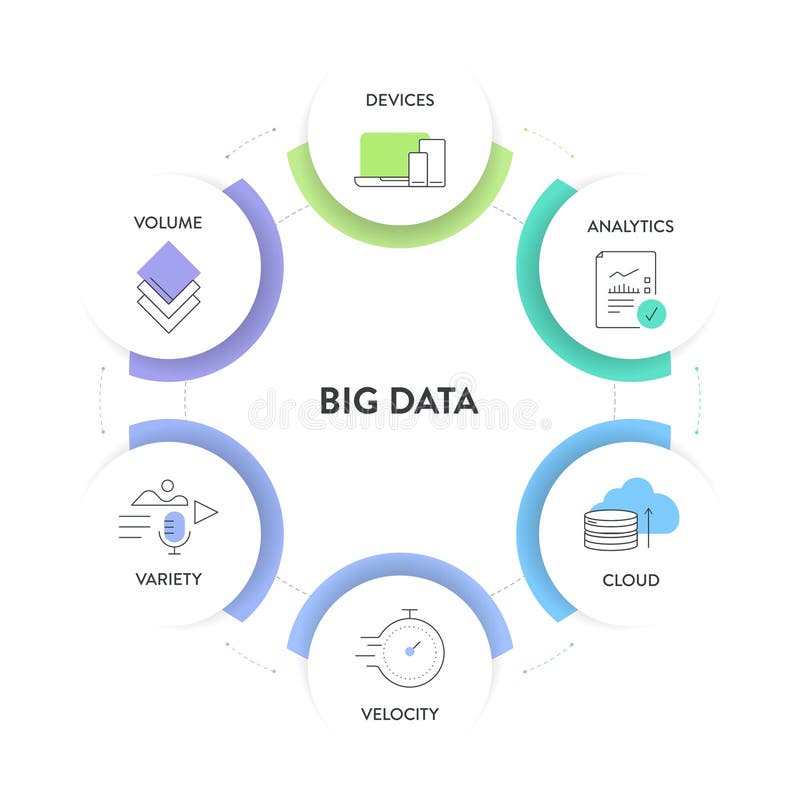 DEVICES

VOLUME

ANALYTICS

BIG DATA

dreamstime

VARIETY

CLOUD

VELOCITY