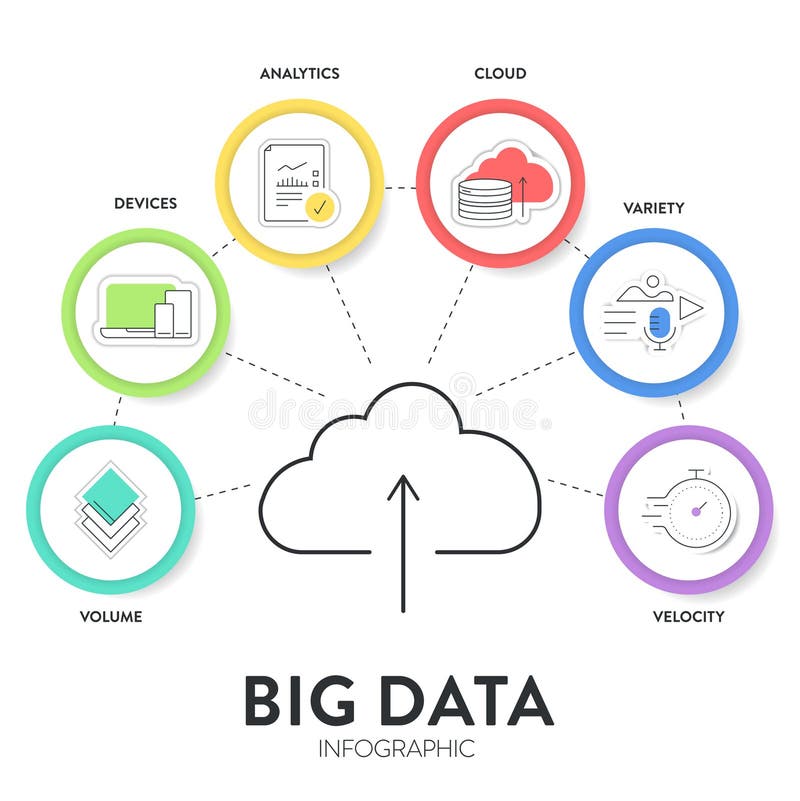 ANALYTICS

CLOUD

DEVICES

VARIETY

dreamstime

VOLUME

VELOCITY

BIG DATA

INFOGRAPHIC