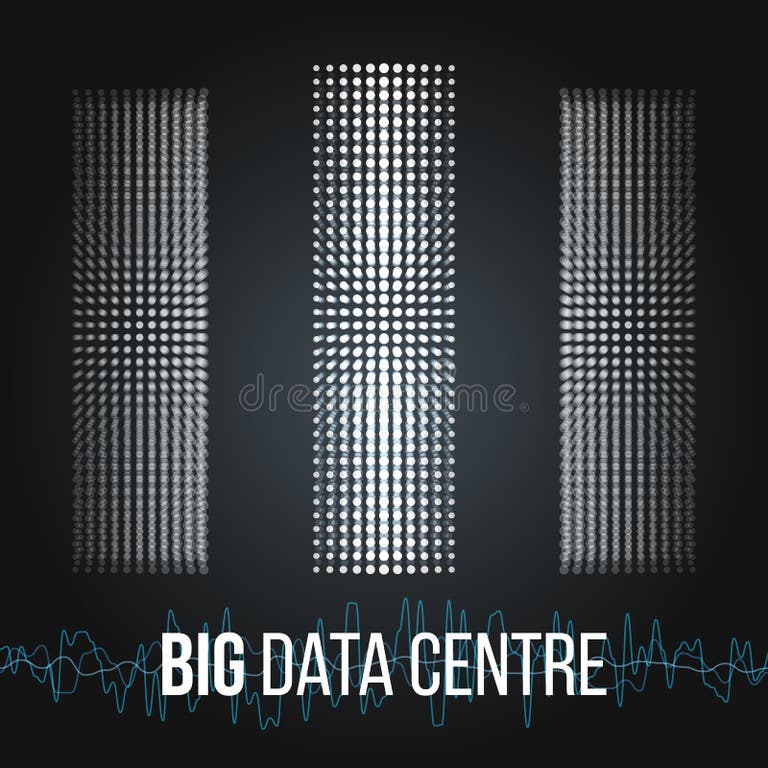 dreamstime

BIG DATA CENTRE