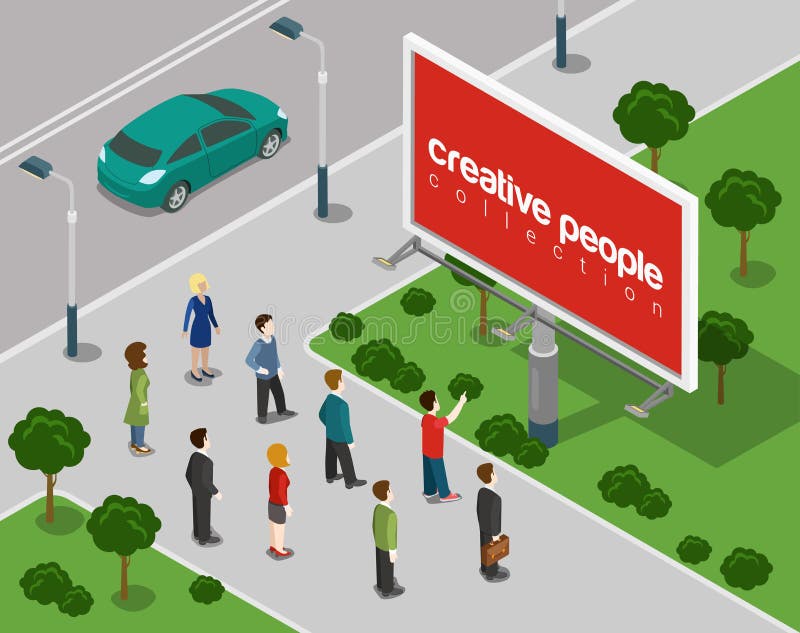 creative people
collection