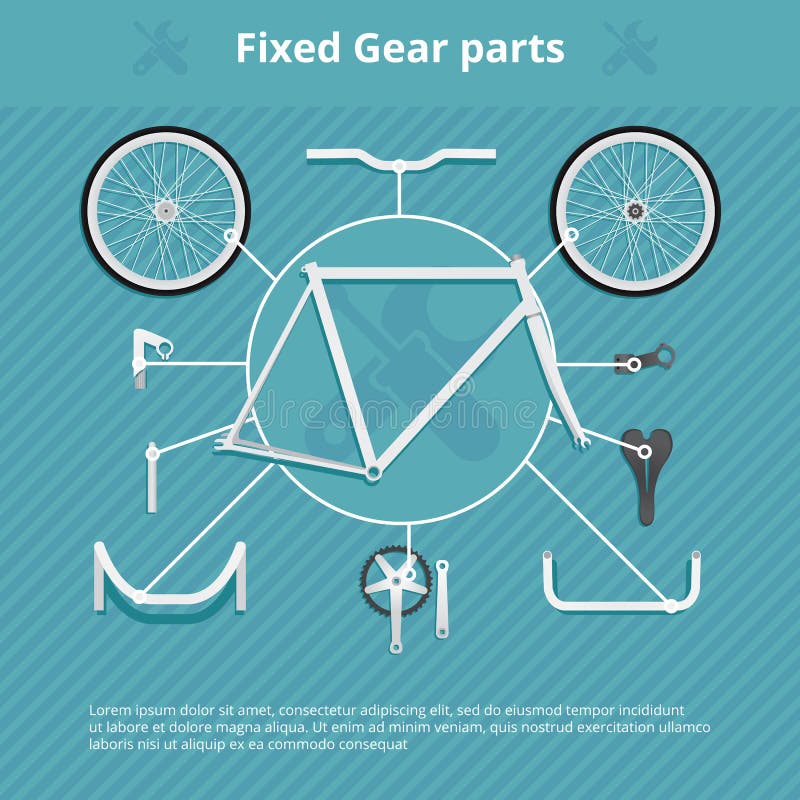 Fixed Gear parts

dreamstime

Lorem ipsum dolor sit amet, consectetur adipiscing elit, sed do eiusmod tempor incididunt ut labore et dolore magna aliqua. Ut enim ad minim veniam, quis nostrud exercitation ullamco laboris nisi ut aliquip ex ea commodo consequat