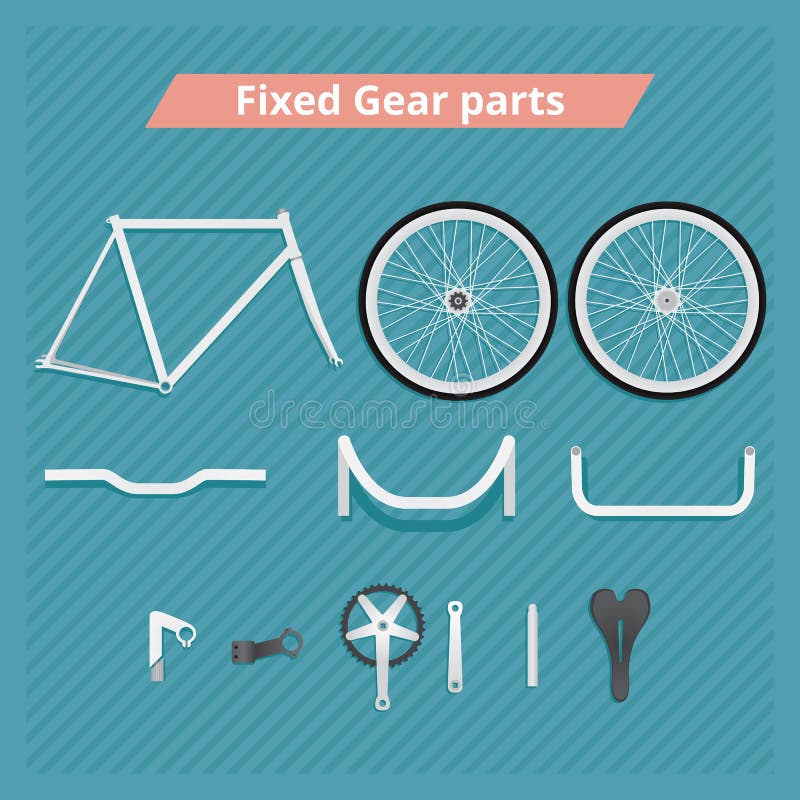 Fixed Gear parts

dreamstime