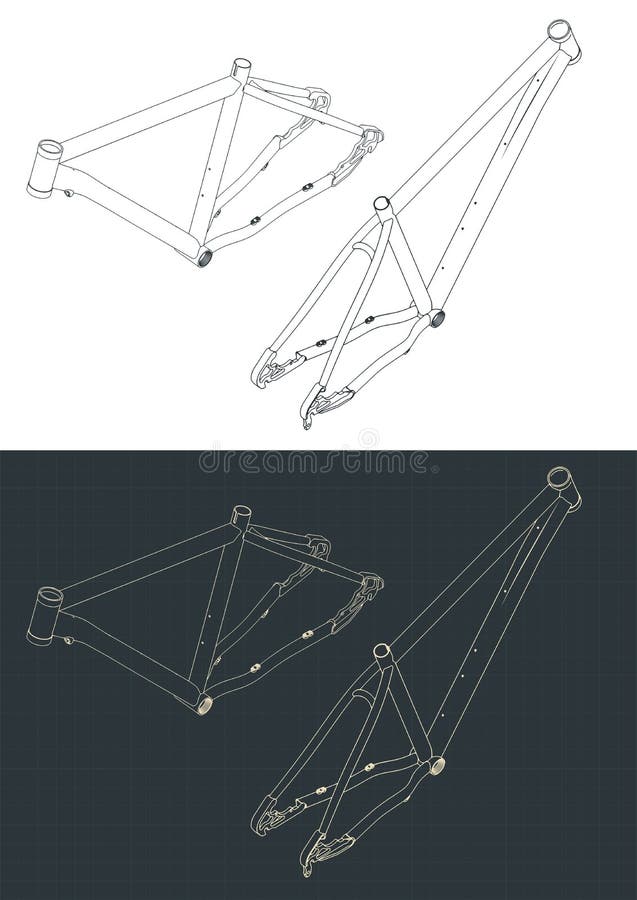 dreamstime