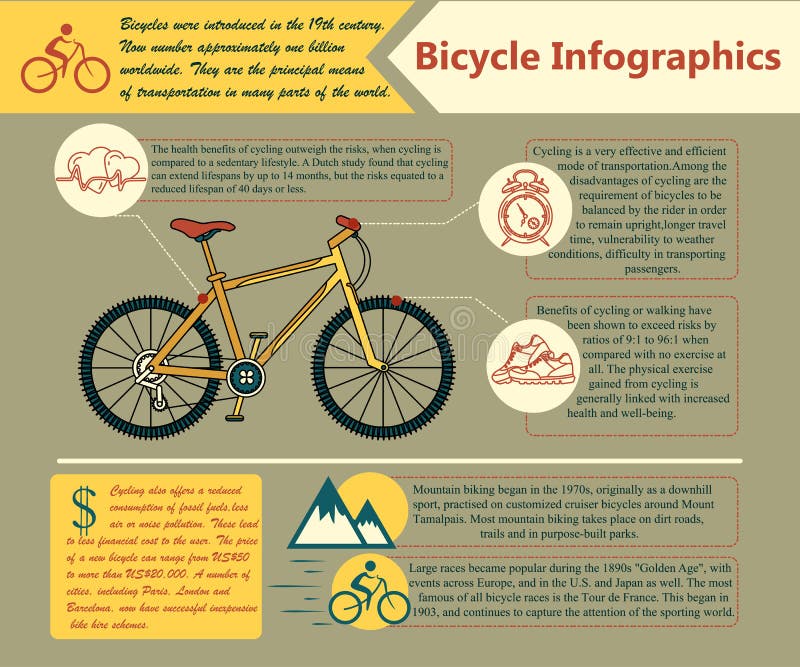 Bicycles were introduced in the 19th century. Now number approximately one billion worldwide. They are the principal means of transportation in many parts of the world.

Bicycle Infographics

The health benefits of cycling outweigh the risks, when cycling is compared to a sedentary lifestyle. A Dutch study found that cycling can extend lifespans by up to 14 months, but the risks equated to a reduced lifespan of 40 days or less.

Cycling is a very effective and efficient mode of transportation.Among the disadvantages of cycling are the requirement of bicycles to be balanced by the rider in order to remain upright,longer travel time, vulnerability to weather conditions, difficulty in transporting passengers.

Benefits of cycling or walking have been shown to exceed risks by ratios of 9:1 to 96:1 when compared with no exercise at all. The physical exercise gained from cycling is generally linked with increased health and well-being.

$

Cycling also offers a reduced consumption of fossil fuels,less air or noise pollution. These lead to less financial cost to the user. The price of a new bicycle can range from US$50 to more than US$20,000. A number of cities, including Paris, London and Barcelona, now have successful inexpensive bike hire schemes.

Mountain biking began in the 1970s, originally as a downhill sport, practised on customized cruiser bicycles around Mount Tamalpais. Most mountain biking takes place on dirt roads, trails and in purpose-built parks.

Large races became popular during the 1890s "Golden Age", with events across Europe, and in the U.S. and Japan as well. The most famous of all bicycle races is the Tour de France. This began in 1903, and continues to capture the attention of the sporting world.