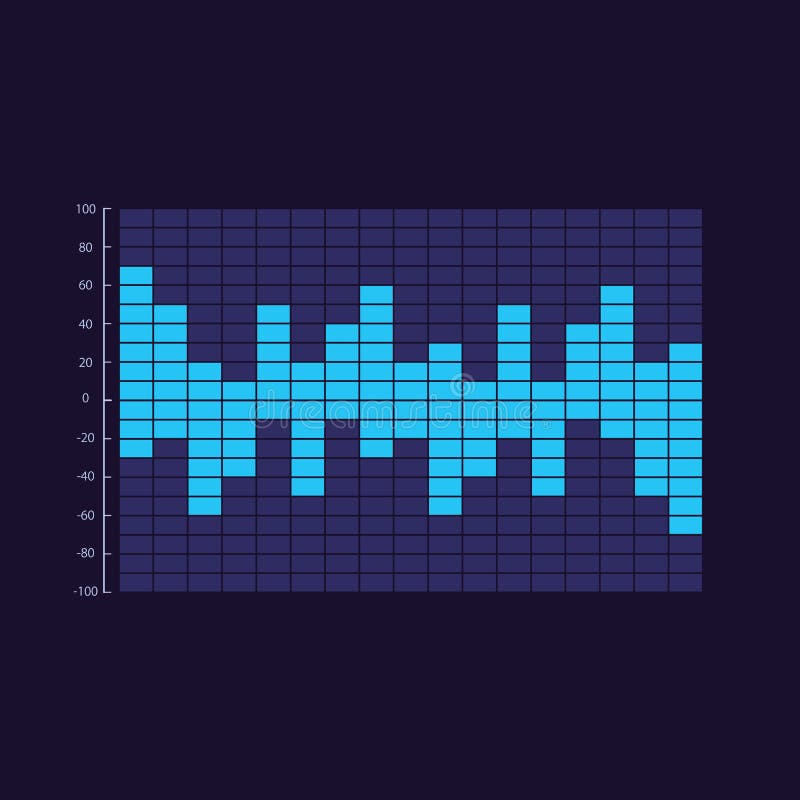 100
80
60
40
20
0
-20
-40
-60
-80
-100

dreamstime