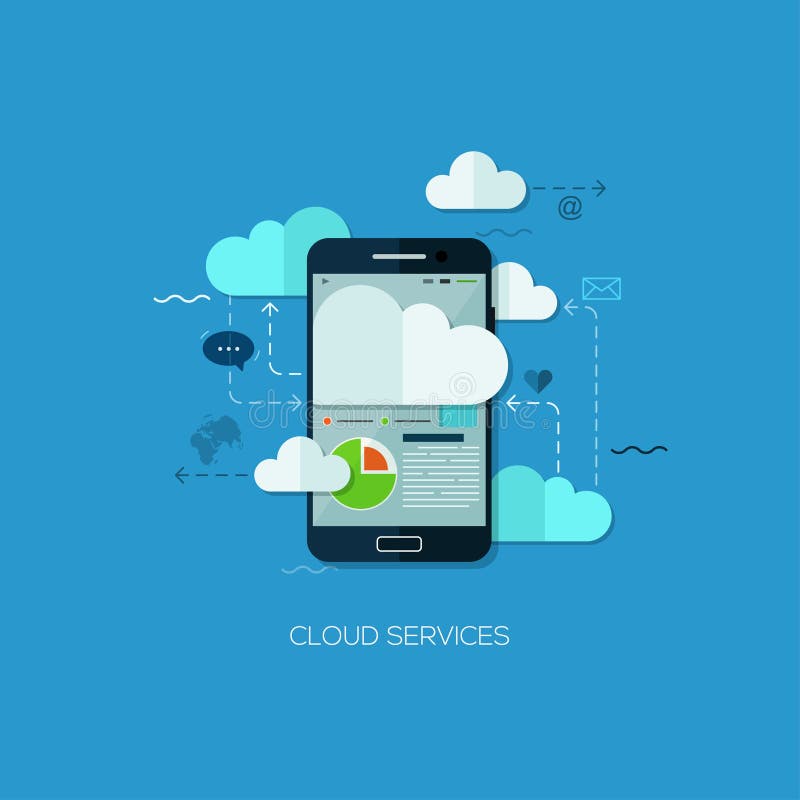 @

dreamstime

CLOUD SERVICES