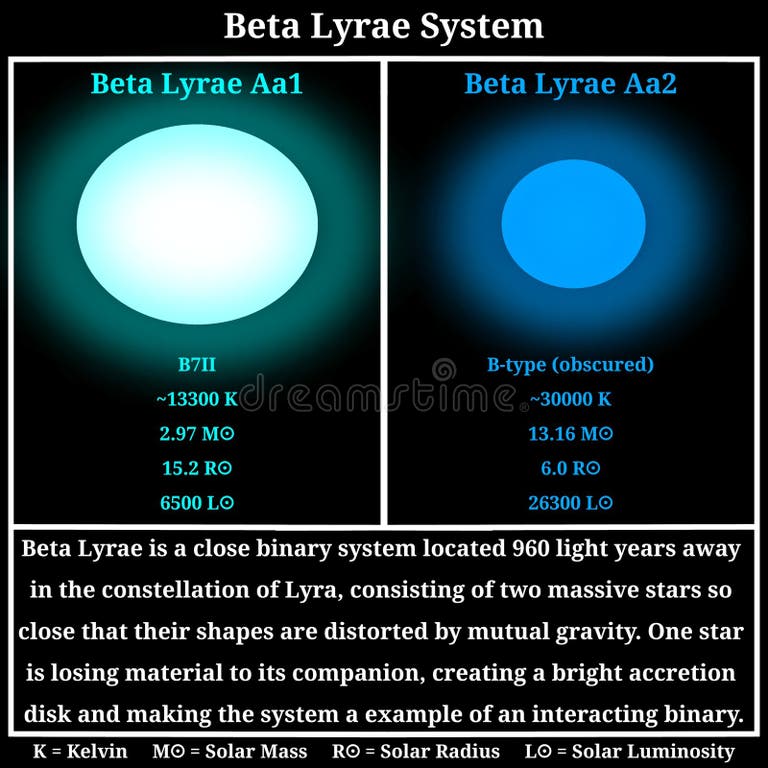 Beta Lyrae System

Beta Lyrae Aa1

B7II

~13300 K

2.97 M⊙

15.2 R⊙

6500 L⊙

Beta Lyrae Aa2

B-type (obscured)

~30000 K

13.16 M⊙

6.0 R⊙

26300 L⊙

dreamstime

Beta Lyrae is a close binary system located 960 light years away in the constellation of Lyra, consisting of two massive stars so close that their shapes are distorted by mutual gravity. One star is losing material to its companion, creating a bright accretion disk and making the system a example of an interacting binary.

K = Kelvin M⊙ = Solar Mass R⊙ = Solar Radius L⊙ = Solar Luminosity