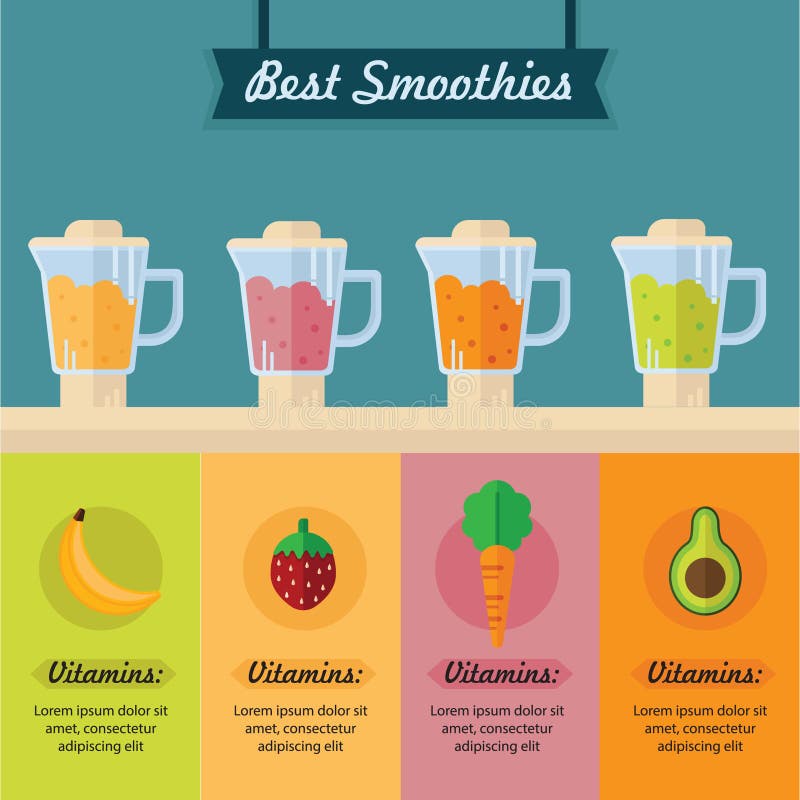 Best Smoothies

dreamstime

Vitamins:
Lorem ipsum dolor sit amet, consectetur adipiscing elit

Vitamins:
Lorem ipsum dolor sit amet, consectetur adipiscing elit

Vitamins:
Lorem ipsum dolor sit amet, consectetur adipiscing elit

Vitamins:
Lorem ipsum dolor sit amet, consectetur adipiscing elit