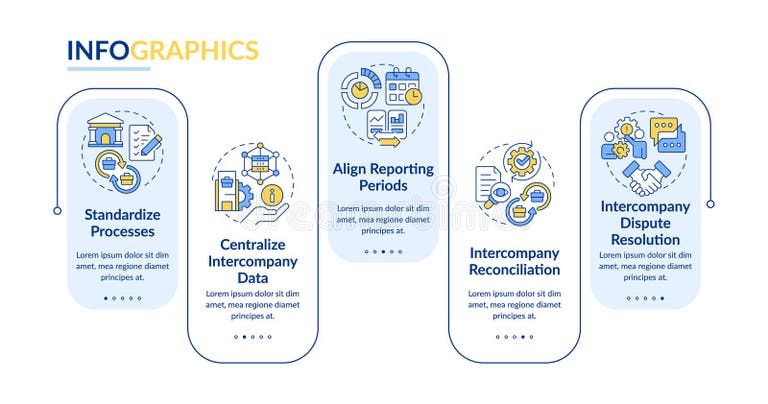 INFOGRAPHICS

Standardize Processes

Lorem ipsum dolor sit dim amet, mea regione diamet principes at.

Centralize Intercompany Data

Lorem ipsum dolor sit dim amet, mea regione diamet principes at.

Align Reporting Periods

Lorem ipsum dolor sit dim amet, mea regione diamet principes at.

Intercompany Reconciliation

Lorem ipsum dolor sit dim amet, mea regione diamet principes at.

Intercompany Dispute Resolution

Lorem ipsum dolor sit dim amet, mea regione diamet principes at.