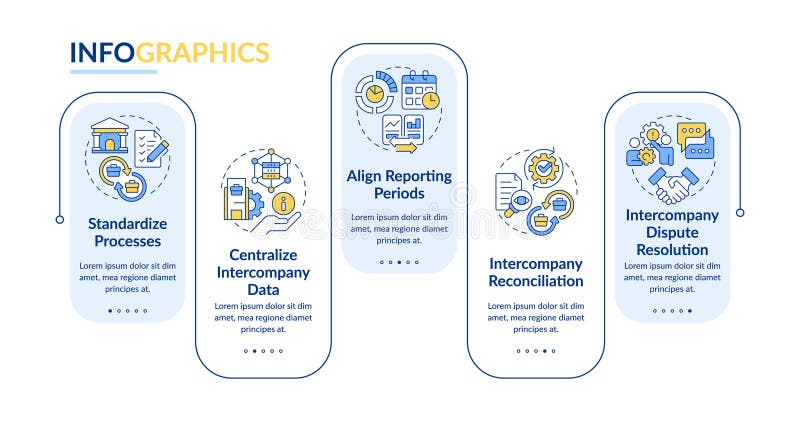 INFOGRAPHICS

Standardize Processes

Lorem ipsum dolor sit dim amet, mea regione diamet principes at.

Centralize Intercompany Data

Lorem ipsum dolor sit dim amet, mea regione diamet principes at.

Align Reporting Periods

Lorem ipsum dolor sit dim amet, mea regione diamet principes at.

Intercompany Reconciliation

Lorem ipsum dolor sit dim amet, mea regione diamet principes at.

Intercompany Dispute Resolution

Lorem ipsum dolor sit dim amet, mea regione diamet principes at.