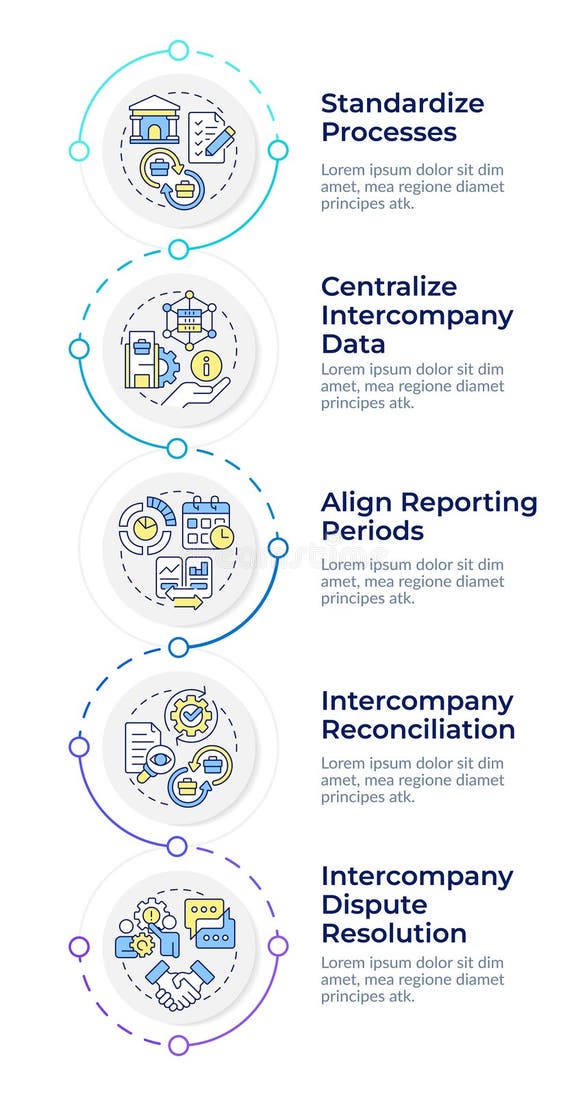 Standardize Processes

Lorem ipsum dolor sit dim amet, mea regione diamet principes atk.

Centralize Intercompany Data

Lorem ipsum dolor sit dim amet, mea regione diamet principes atk.

Align Reporting Periods

Lorem ipsum dolor sit dim amet, mea regione diamet principes atk.

Intercompany Reconciliation

Lorem ipsum dolor sit dim amet, mea regione diamet principes atk.

Intercompany Dispute Resolution

Lorem ipsum dolor sit dim amet, mea regione diamet principes atk.