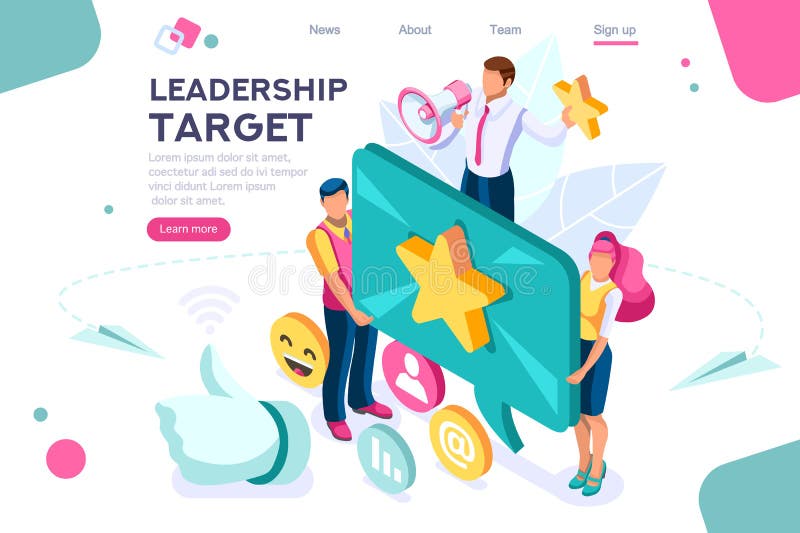 News About Team Sign up

LEADERSHIP TARGET

Lorem ipsum dolor sit amet, coectetur adi sed do ivi tempor vinci didunt Lorem ipsum dolor sit amet.

Learn more

dreamstime

@