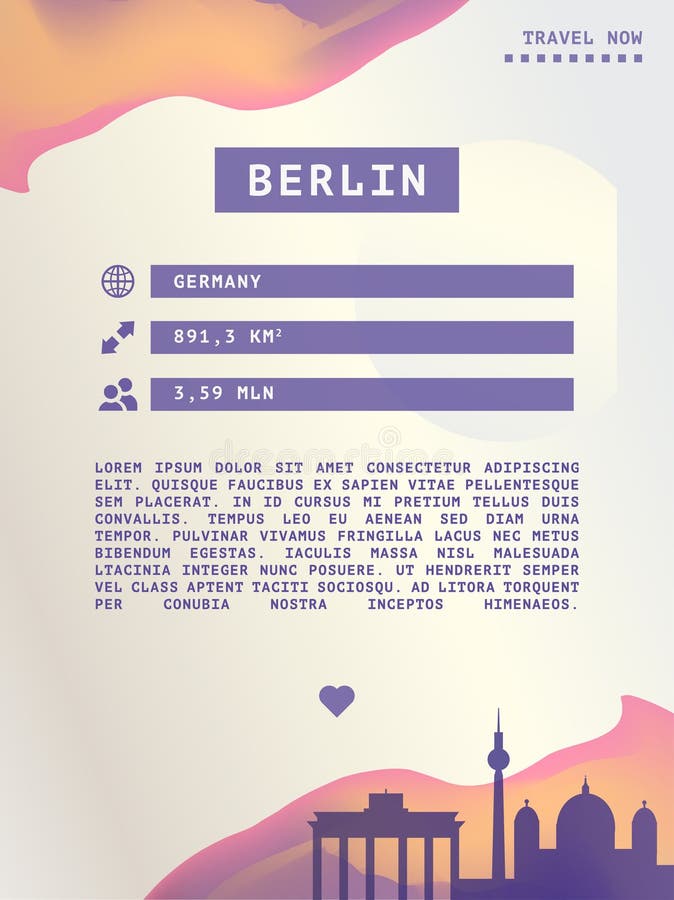 TRAVEL NOW

BERLIN

GERMANY

891,3 KM²

3,59 MLN

dreamstime

LOREM IPSUM DOLOR SIT AMET CONSECTETUR ADIPISCING ELIT. QUISQUE FAUCIBUS EX SAPIEN VITAE PELLENTESQUE SEM PLACERAT. IN ID CURSUS MI PRETIUM TELLUS DUIS CONVALLIS. TEMPUS LEO EU AENEAN SED DIAM URNA TEMPOR. PULVINAR VIVAMUS FRINGILLA LACUS NEC METUS BIBENDUM EGESTAS. IACULIS MASSA NISL MALESUADA LTACINIA INTEGER NUNC POSUERE. UT HENDRERIT SEMPER VEL CLASS APTENT TACITI SOCIOSQU. AD LITORA TORQUENT PER CONUBIA NOSTRA INCEPTOS HIMENAEOS.