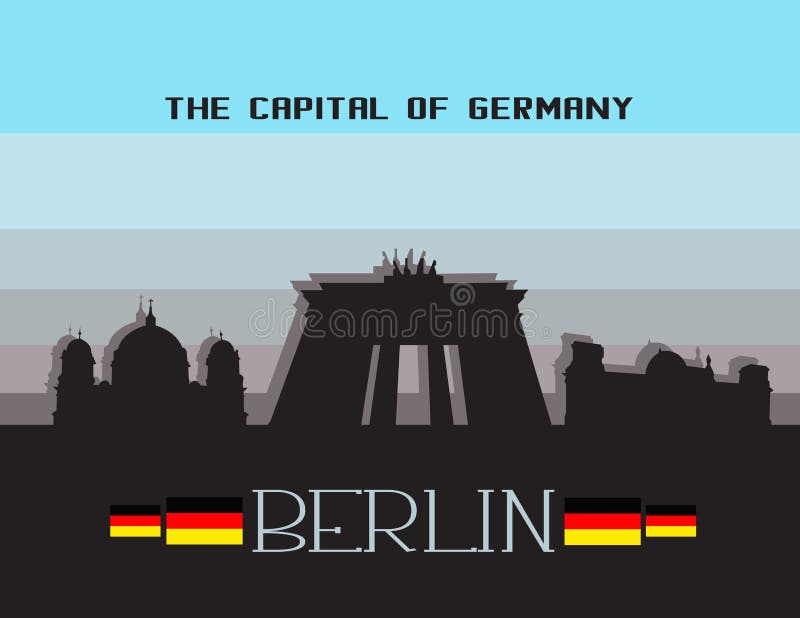 THE CAPITAL OF GERMANY

dreamstime

BERLIN