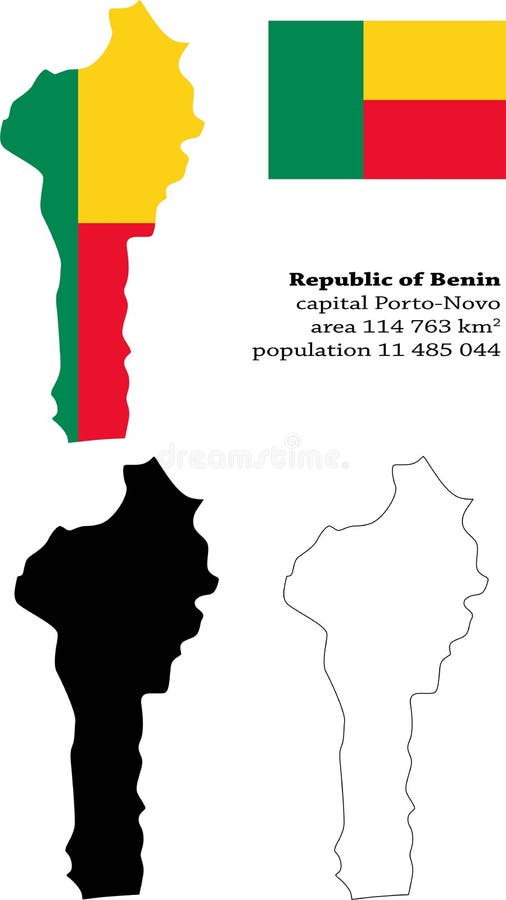 Republic of Benin
capital Porto-Novo
area 114 763 km$^2$
population 11 485 044

dreamstime.