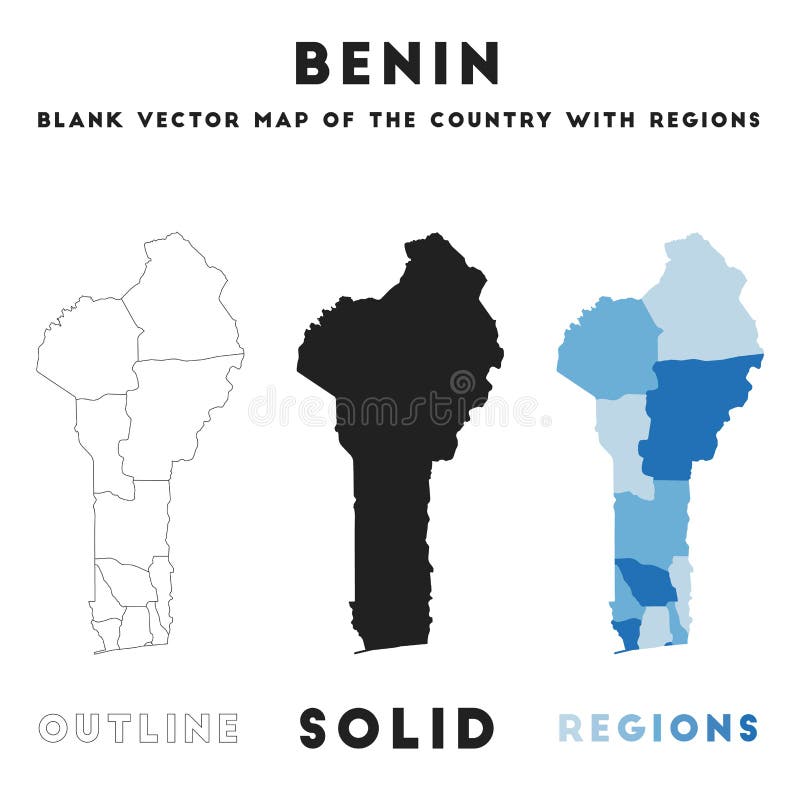 BENIN

BLANK VECTOR MAP OF THE COUNTRY WITH REGIONS

dreamstime

OUTLINE SOLID REGIONS