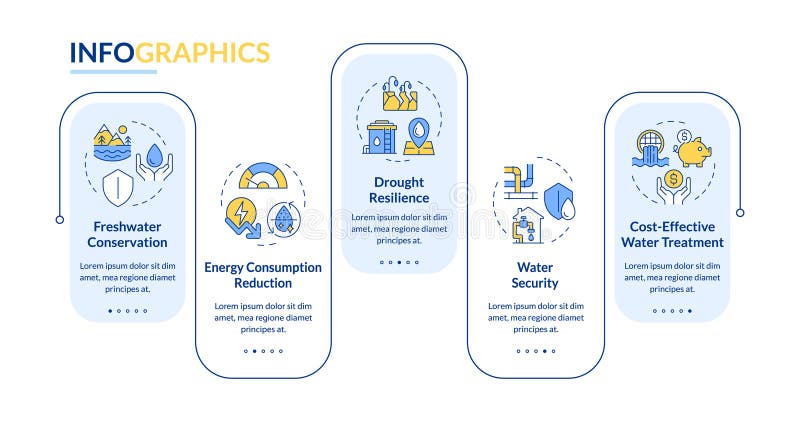 INFOGRAPHICS

Freshwater Conservation

Lorem ipsum dolor sit dim amet, mea regione diamet principes at.

Energy Consumption Reduction

Lorem ipsum dolor sit dim amet, mea regione diamet principes at.

Drought Resilience

Lorem ipsum dolor sit dim amet, mea regione diamet principes at.

Water Security

Lorem ipsum dolor sit dim amet, mea regione diamet principes at.

Cost-Effective Water Treatment

Lorem ipsum dolor sit dim amet, mea regione diamet principes at.