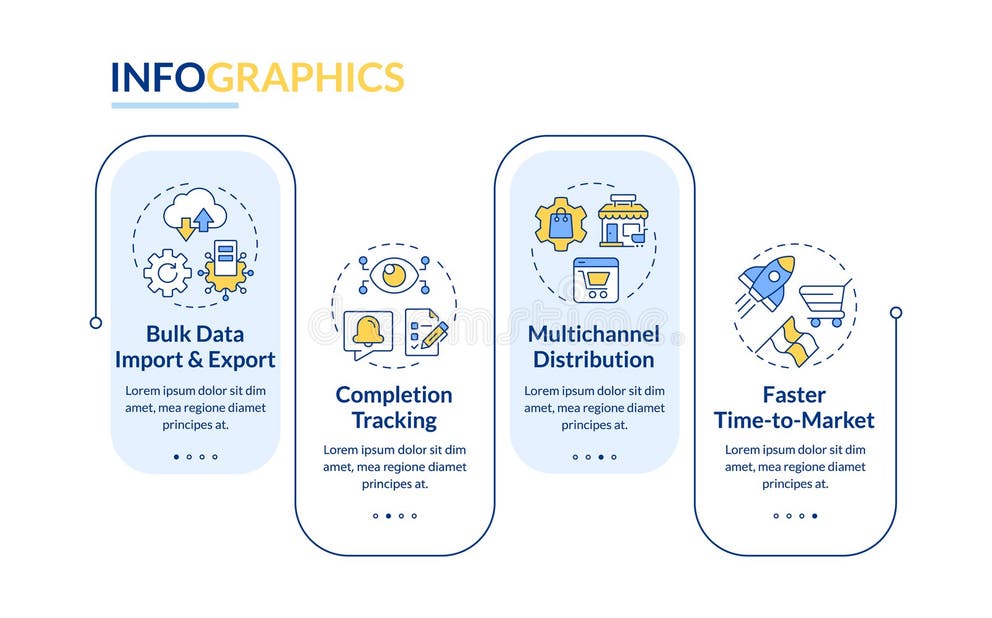 INFOGRAPHICS

Bulk Data Import & Export

Lorem ipsum dolor sit dim amet, mea regione diamet principes at.

Completion Tracking

Lorem ipsum dolor sit dim amet, mea regione diamet principes at.

Multichannel Distribution

Lorem ipsum dolor sit dim amet, mea regione diamet principes at.

Faster Time-to-Market

Lorem ipsum dolor sit dim amet, mea regione diamet principes at.