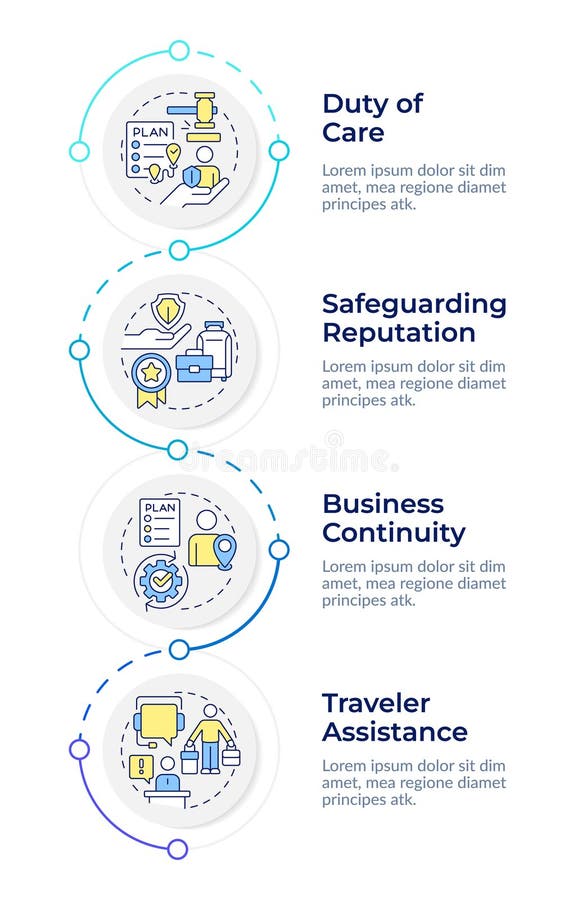 PLAN

Duty of Care

Lorem ipsum dolor sit dim amet, mea regione diamet principes atk.

Safeguarding Reputation

Lorem ipsum dolor sit dim amet, mea regione diamet principes atk.

dreamstime.

PLAN

Business Continuity

Lorem ipsum dolor sit dim amet, mea regione diamet principes atk.

Traveler Assistance

Lorem ipsum dolor sit dim amet, mea regione diamet principes atk.