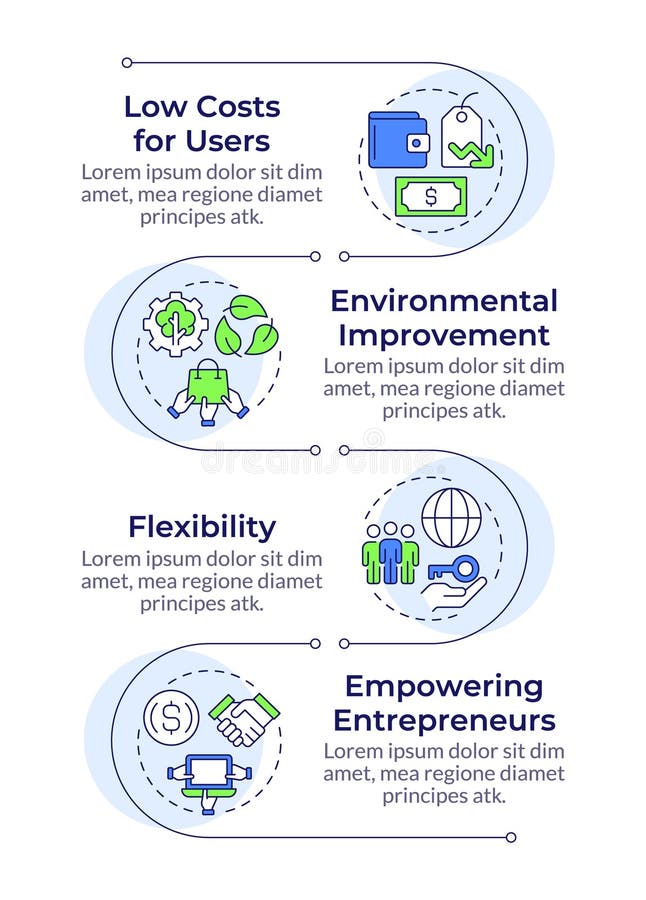 Low Costs for Users
Lorem ipsum dolor sit dim amet, mea regione diamet principes atk.

$

Environmental Improvement
Lorem ipsum dolor sit dim amet, mea regione diamet principes atk.

dreamstime

Flexibility
Lorem ipsum dolor sit dim amet, mea regione diamet principes atk.

Empowering Entrepreneurs
Lorem ipsum dolor sit dim amet, mea regione diamet principes atk.

$