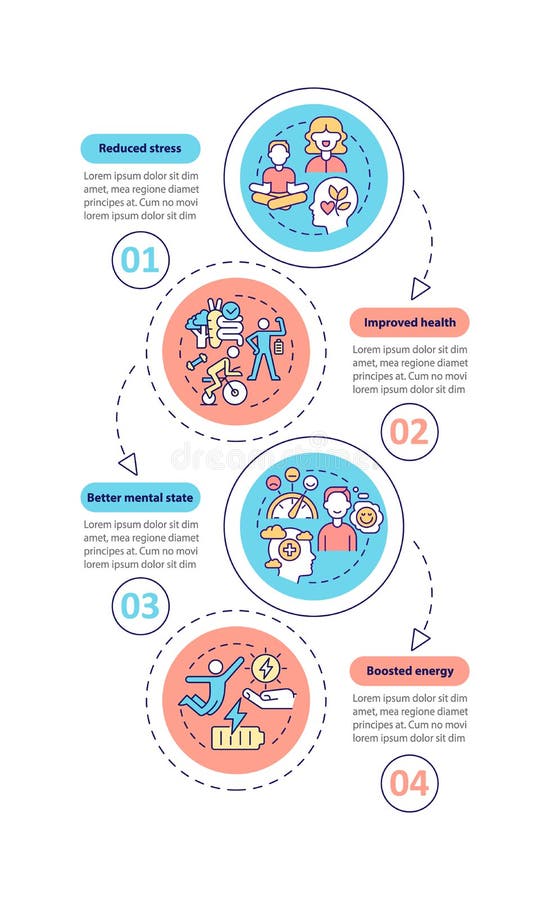 Reduced stress

Lorem ipsum dolor sit dim amet, mea regione diamet principes at. Cum no movi lorem ipsum dolor sit dim

01

Improved health

Lorem ipsum dolor sit dim amet, mea regione diamet principes at. Cum no movi lorem ipsum dolor sit dim

02

dreamstime

Better mental state

Lorem ipsum dolor sit dim amet, mea regione diamet principes at. Cum no movi lorem ipsum dolor sit dim

03

Boosted energy

Lorem ipsum dolor sit dim amet, mea regione diamet principes at. Cum no movi lorem ipsum dolor sit dim

04