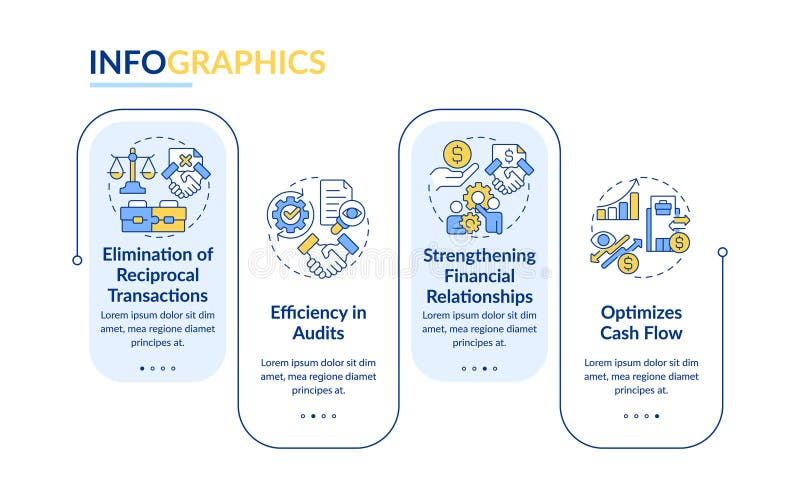 INFOGRAPHICS

Elimination of Reciprocal Transactions
Lorem ipsum dolor sit dim amet, mea regione diamet principes at.

Efficiency in Audits
Lorem ipsum dolor sit dim amet, mea regione diamet principes at.

Strengthening Financial Relationships
Lorem ipsum dolor sit dim amet, mea regione diamet principes at.

Optimizes Cash Flow
Lorem ipsum dolor sit dim amet, mea regione diamet principes at.