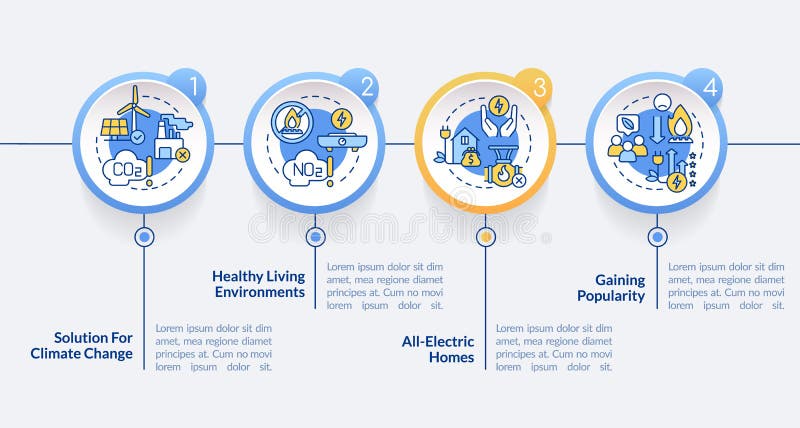 1

$CO_2$

2

$NO_2$

3

4

dreamstime

Solution For Climate Change

Lorem ipsum dolor sit dim amet, mea regione diamet principes at. Cum no movi lorem ipsum dolor sit.

Healthy Living Environments

Lorem ipsum dolor sit dim amet, mea regione diamet principes at. Cum no movi lorem ipsum dolor sit.

All-Electric Homes

Lorem ipsum dolor sit dim amet, mea regione diamet principes at. Cum no movi lorem ipsum dolor sit.

Gaining Popularity

Lorem ipsum dolor sit dim amet, mea regione diamet principes at. Cum no movi lorem ipsum dolor sit.