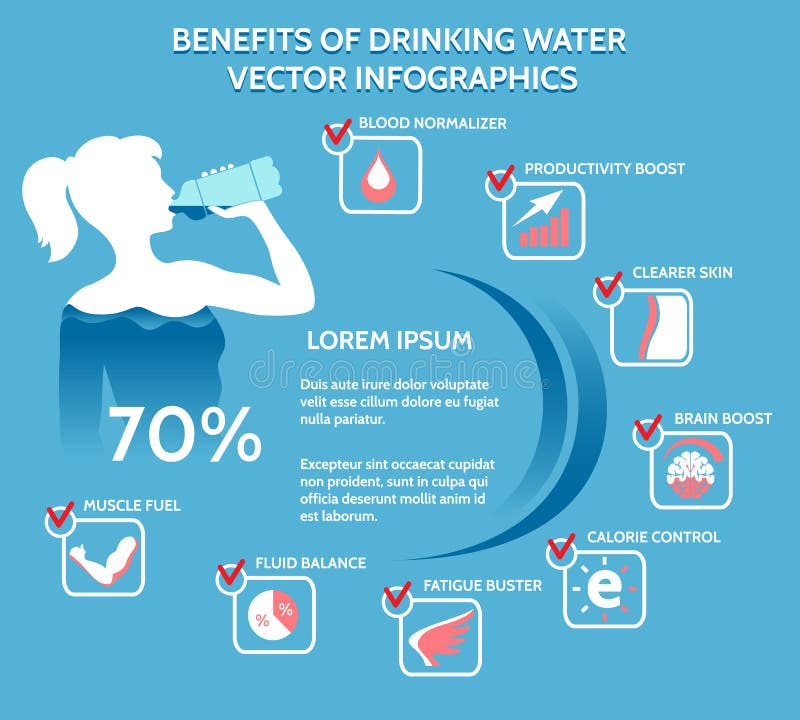 BENEFITS OF DRINKING WATER VECTOR INFOGRAPHICS

BLOOD NORMALIZER

PRODUCTIVITY BOOST

CLEARER SKIN

LOREM IPSUM

dreamstime

Duis aute irure dolor voluptate velit esse cillum dolore eu fugiat nulla pariatur.

Excepteur sint occaecat cupidat non proident, sunt in culpa qui officia deserunt mollit anim id est laborum.

70%

BRAIN BOOST

MUSCLE FUEL

CALORIE CONTROL

e

FLUID BALANCE

%

%

FATIGUE BUSTER