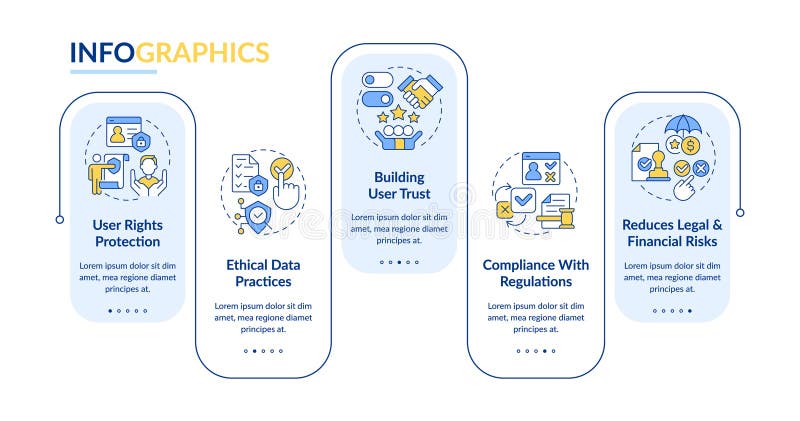 INFOGRAPHICS

User Rights Protection

Lorem ipsum dolor sit dim amet, mea regione diamet principes at.

Ethical Data Practices

Lorem ipsum dolor sit dim amet, mea regione diamet principes at.

Building User Trust

Lorem ipsum dolor sit dim amet, mea regione diamet principes at.

Compliance With Regulations

Lorem ipsum dolor sit dim amet, mea regione diamet principes at.

Reduces Legal & Financial Risks

Lorem ipsum dolor sit dim amet, mea regione diamet principes at.