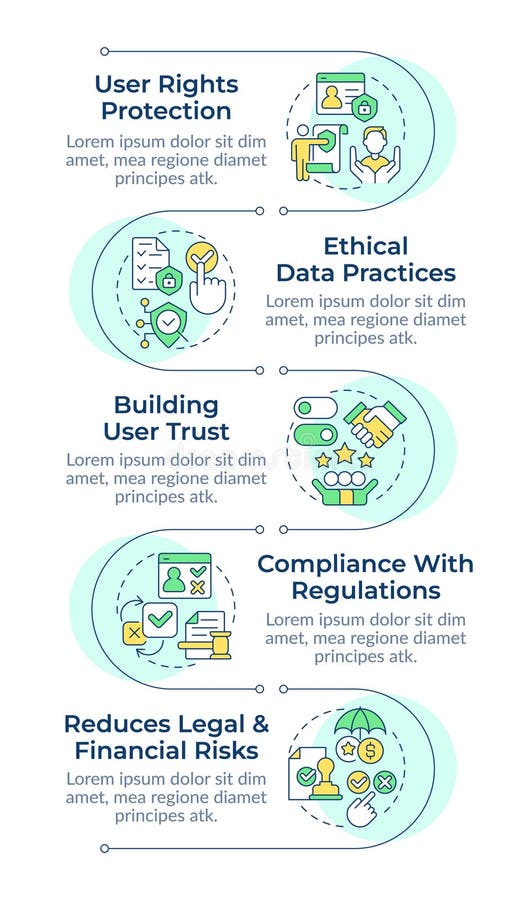 User Rights Protection

Lorem ipsum dolor sit dim amet, mea regione diamet principes atk.

Ethical Data Practices

Lorem ipsum dolor sit dim amet, mea regione diamet principes atk.

Building User Trust

Lorem ipsum dolor sit dim amet, mea regione diamet principes atk.

Compliance With Regulations

Lorem ipsum dolor sit dim amet, mea regione diamet principes atk.

Reduces Legal & Financial Risks

Lorem ipsum dolor sit dim amet, mea regione diamet principes atk.