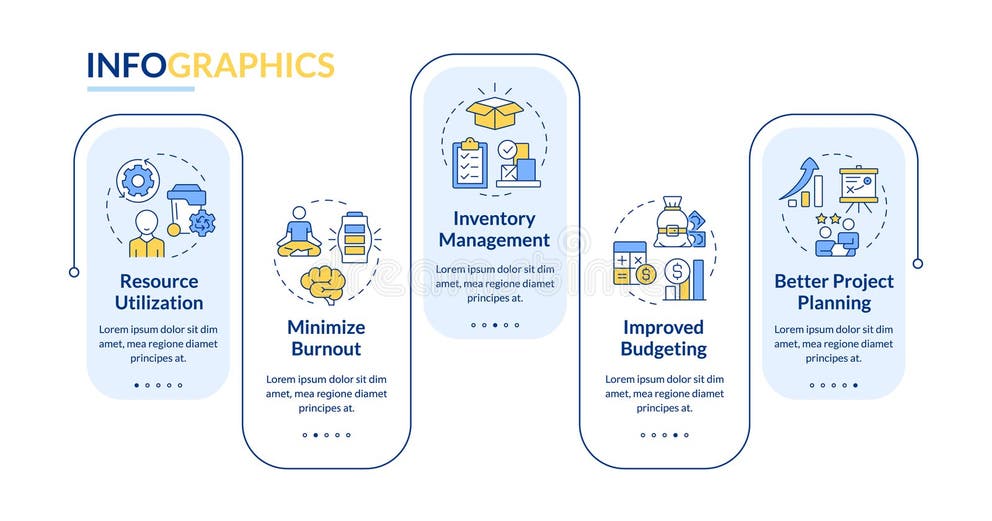 INFOGRAPHICS

Resource Utilization

Lorem ipsum dolor sit dim amet, mea regione diamet principes at.

Minimize Burnout

Lorem ipsum dolor sit dim amet, mea regione diamet principes at.

Inventory Management

Lorem ipsum dolor sit dim amet, mea regione diamet principes at.

Improved Budgeting

Lorem ipsum dolor sit dim amet, mea regione diamet principes at.

Better Project Planning

Lorem ipsum dolor sit dim amet, mea regione diamet principes at.