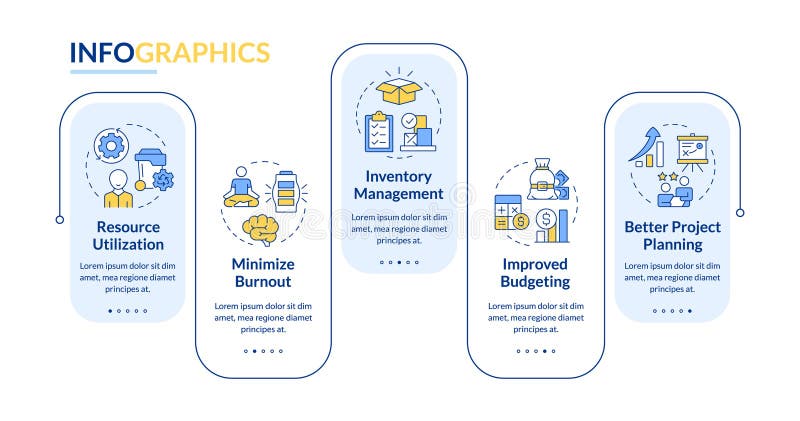 INFOGRAPHICS

Resource Utilization

Lorem ipsum dolor sit dim amet, mea regione diamet principes at.

Minimize Burnout

Lorem ipsum dolor sit dim amet, mea regione diamet principes at.

Inventory Management

Lorem ipsum dolor sit dim amet, mea regione diamet principes at.

Improved Budgeting

Lorem ipsum dolor sit dim amet, mea regione diamet principes at.

Better Project Planning

Lorem ipsum dolor sit dim amet, mea regione diamet principes at.