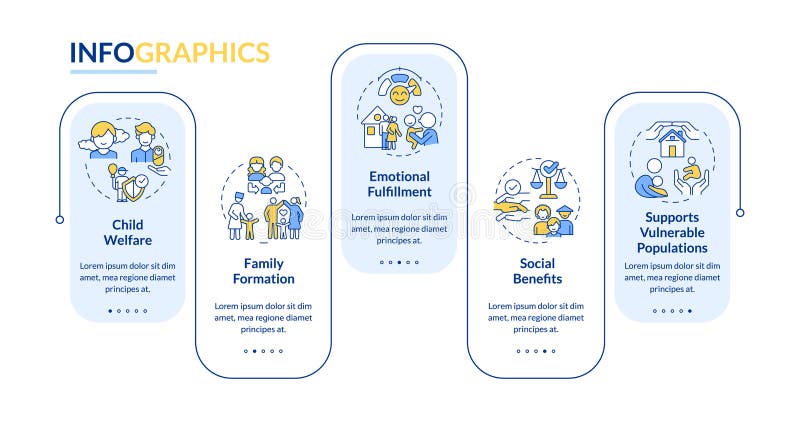 INFOGRAPHICS

Child Welfare

Lorem ipsum dolor sit dim amet, mea regione diamet principes at.

Family Formation

Lorem ipsum dolor sit dim amet, mea regione diamet principes at.

Emotional Fulfillment

Lorem ipsum dolor sit dim amet, mea regione diamet principes at.

Social Benefits

Lorem ipsum dolor sit dim amet, mea regione diamet principes at.

Supports Vulnerable Populations

Lorem ipsum dolor sit dim amet, mea regione diamet principes at.