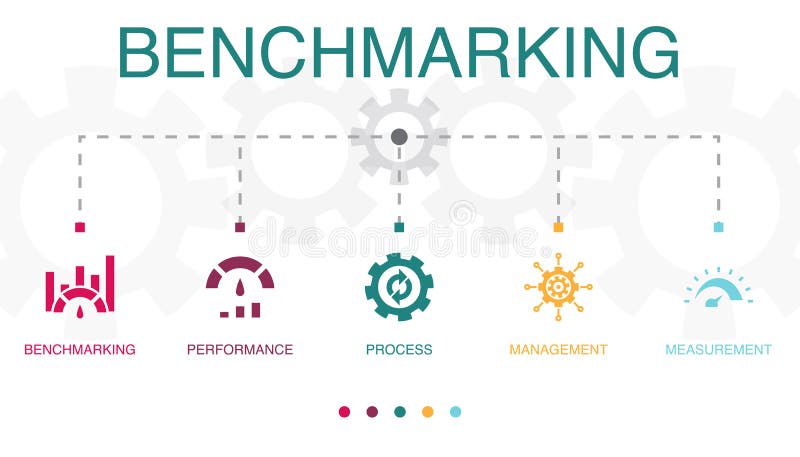 BENCHMARKING

dreamstime

BENCHMARKING

PERFORMANCE

PROCESS

MANAGEMENT

MEASUREMENT